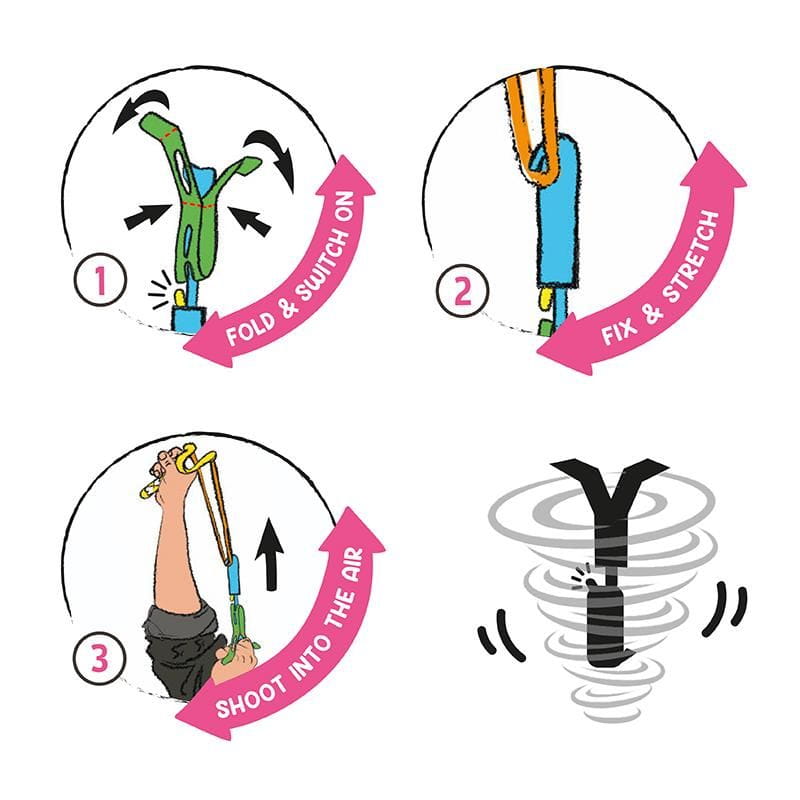 1

FOLD & SWITCH ON

2

FIX & STRETCH

3

SHOOT INTO THE AIR